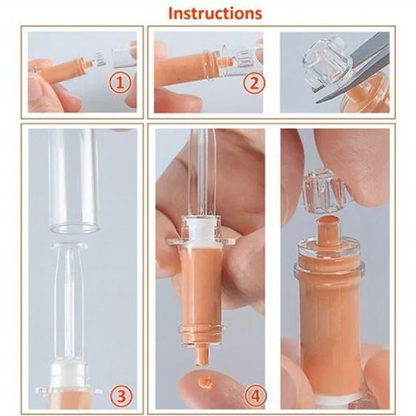 Instructions

①

②

③

④